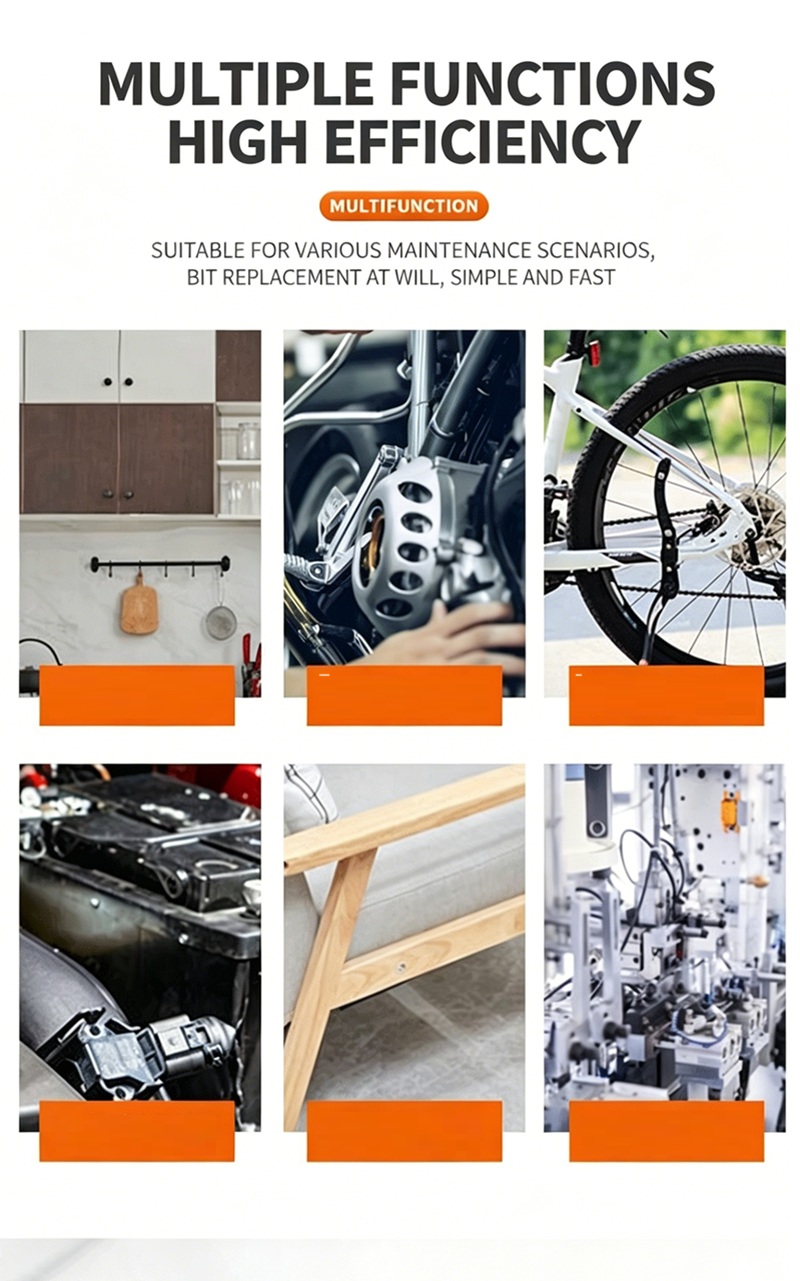 MULTIPLE FUNCTIONS
HIGH EFFICIENCY

MULTIFUNCTION

SUITABLE FOR VARIOUS MAINTENANCE SCENARIOS,
BIT REPLACEMENT AT WILL, SIMPLE AND FAST