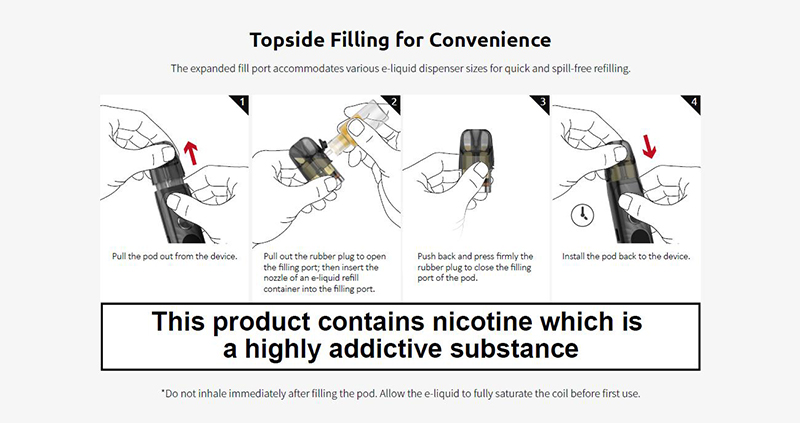 Topside Filling for Convenience

The expanded fill port accommodates various e-liquid dispenser sizes for quick and spill-free refilling.

1

Pull the pod out from the device.

2

Pull out the rubber plug to open the filling port; then insert the nozzle of an e-liquid refill container into the filling port.

3

Push back and press firmly the rubber plug to close the filling port of the pod.

4

Install the pod back to the device.

This product contains nicotine which is a highly addictive substance

*Do not inhale immediately after filling the pod. Allow the e-liquid to fully saturate the coil before first use.